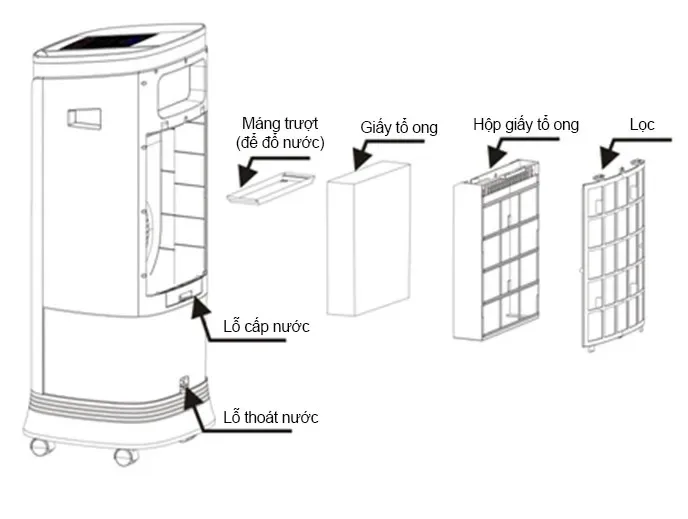 Máng trượt
(để đổ nước)

Giấy tổ ong

Hộp giấy tổ ong

Lọc

Lỗ cấp nước

Lỗ thoát nước